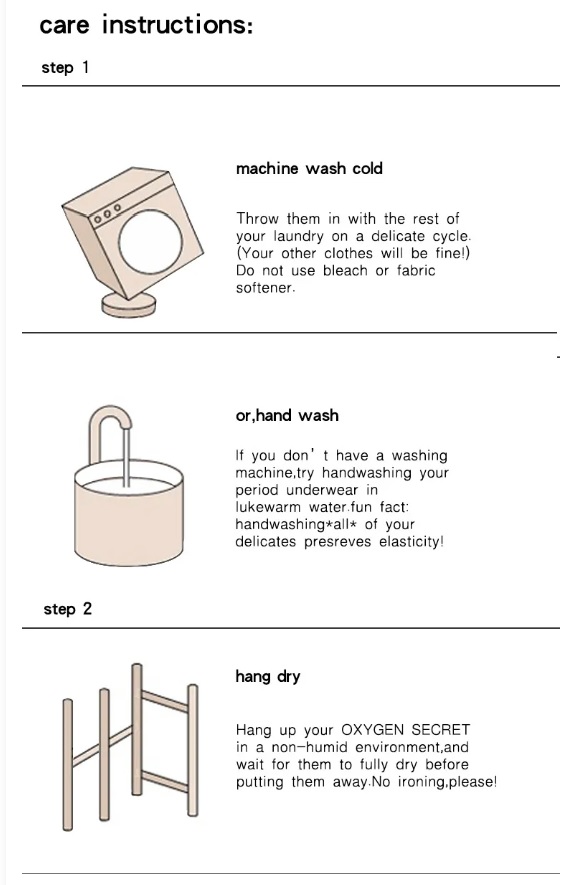 care instructions:

step 1

machine wash cold

Throw them in with the rest of your laundry on a delicate cycle. (Your other clothes will be fine!) Do not use bleach or fabric softener.

or,hand wash

If you don' t have a washing machine,try handwashing your period underwear in lukewarm water.fun fact: handwashing*all* of your delicates presreves elasticity!

step 2

hang dry

Hang up your OXYGEN SECRET in a non-humid environment,and wait for them to fully dry before putting them away.No ironing,please!